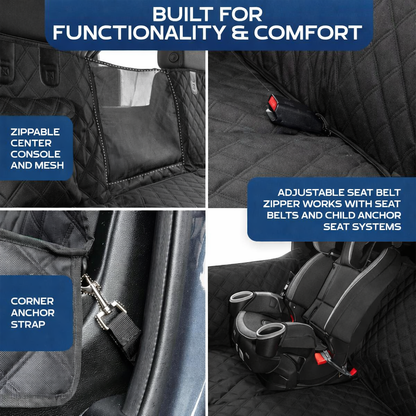 BUILT FOR FUNCTIONALITY & COMFORT

ZIPPABLE CENTER CONSOLE AND MESH

ADJUSTABLE SEAT BELT ZIPPER WORKS WITH SEAT BELTS AND CHILD ANCHOR SEAT SYSTEMS

CORNER ANCHOR STRAP