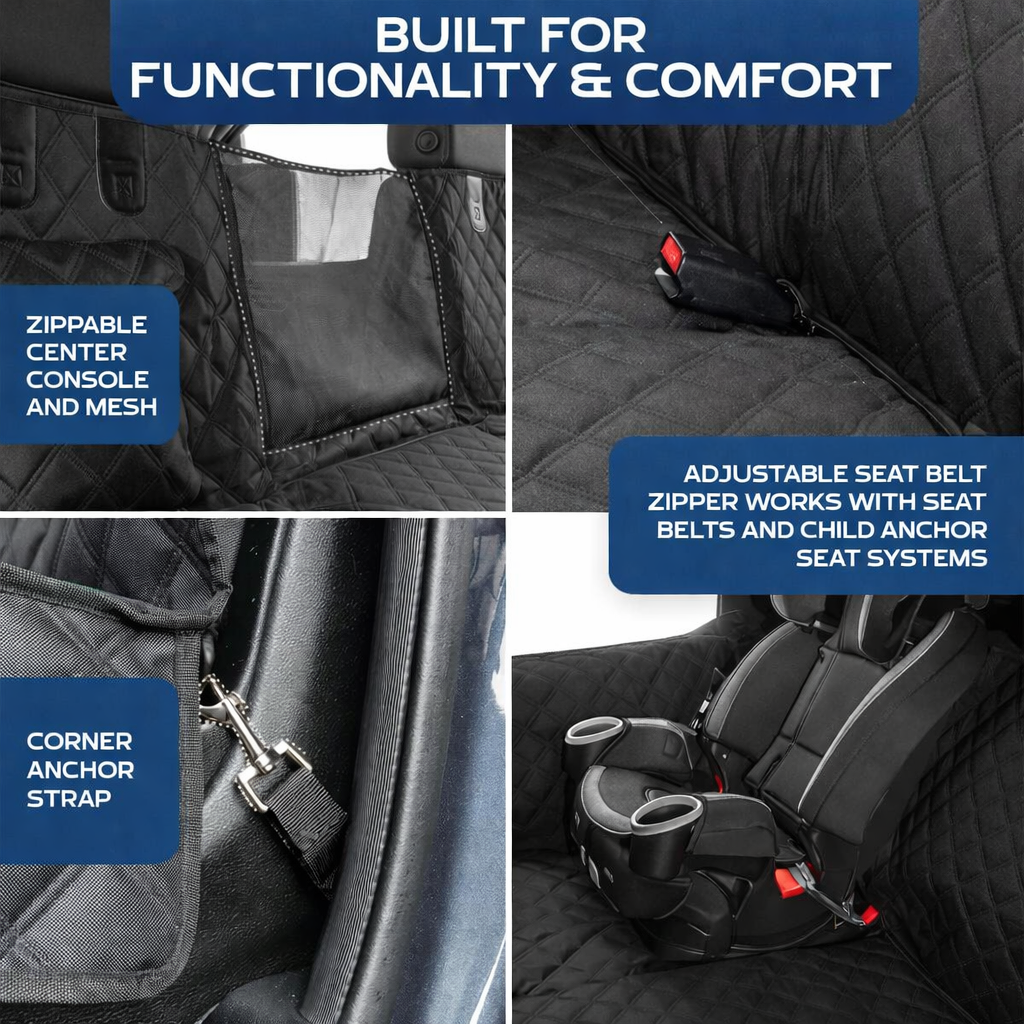 BUILT FOR FUNCTIONALITY & COMFORT

ZIPPABLE CENTER CONSOLE AND MESH

ADJUSTABLE SEAT BELT ZIPPER WORKS WITH SEAT BELTS AND CHILD ANCHOR SEAT SYSTEMS

CORNER ANCHOR STRAP